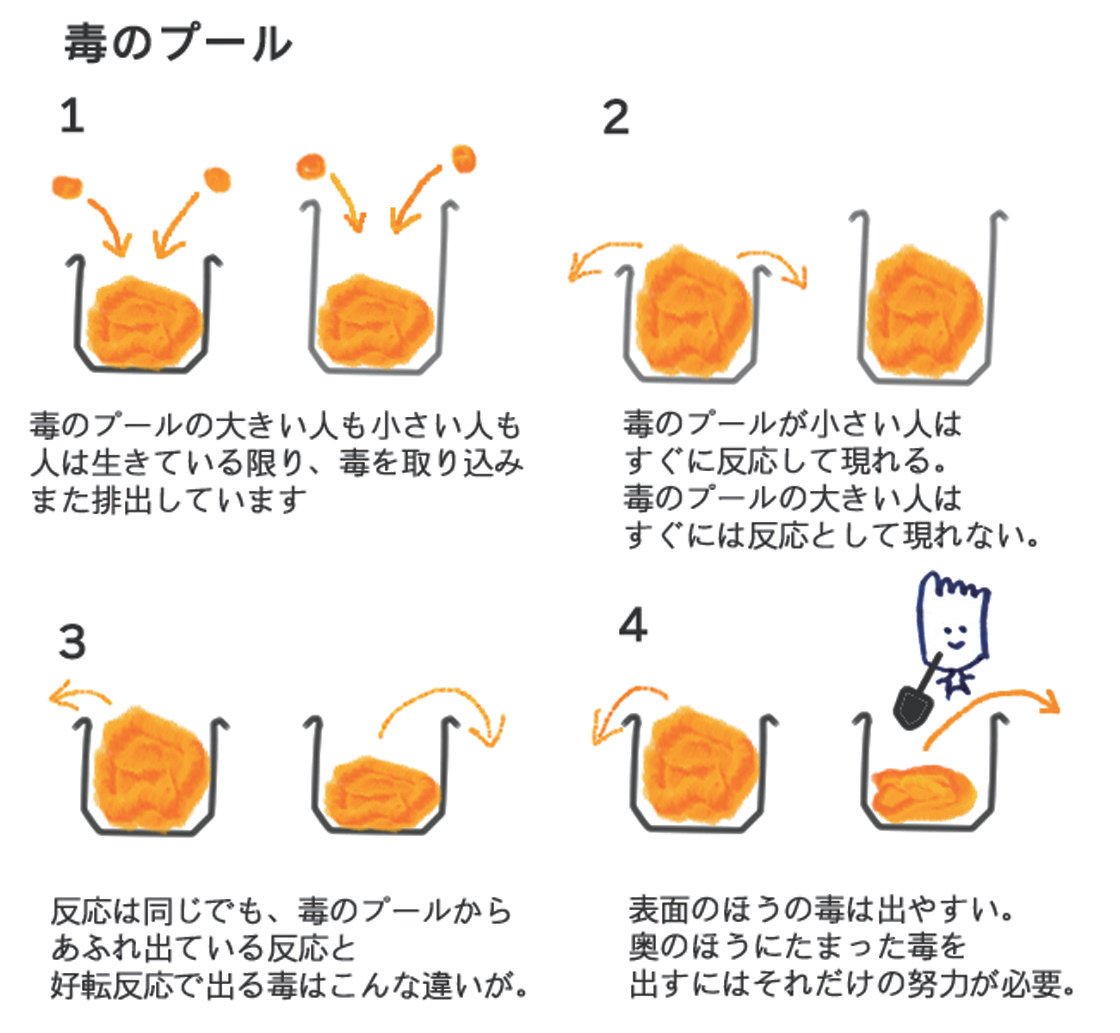 毒のプール

1

毒のプールの大きい人も小さい人も
人は生きている限り、毒を取り込み
また排出しています

2

毒のプールが小さい人は
すぐに反応して現れる。
毒のプールの大きい人は
すぐには反応として現れない。

3

反応は同じでも、毒のプールから
あふれ出ている反応と
好転反応で出る毒はこんな違いが。

4

表面のほうの毒は出やすい。
奥のほうにたまった毒を
出すにはそれだけの努力が必要。